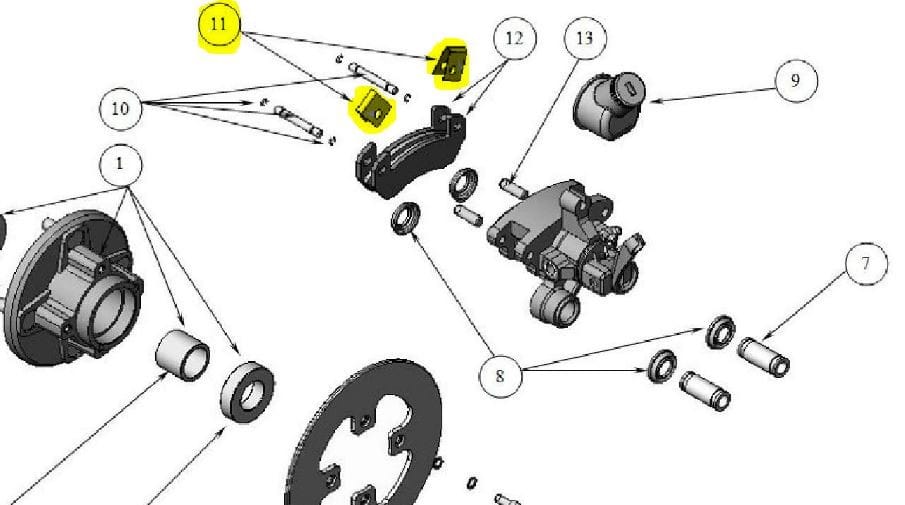 11
12
13
9
10
1
7
8